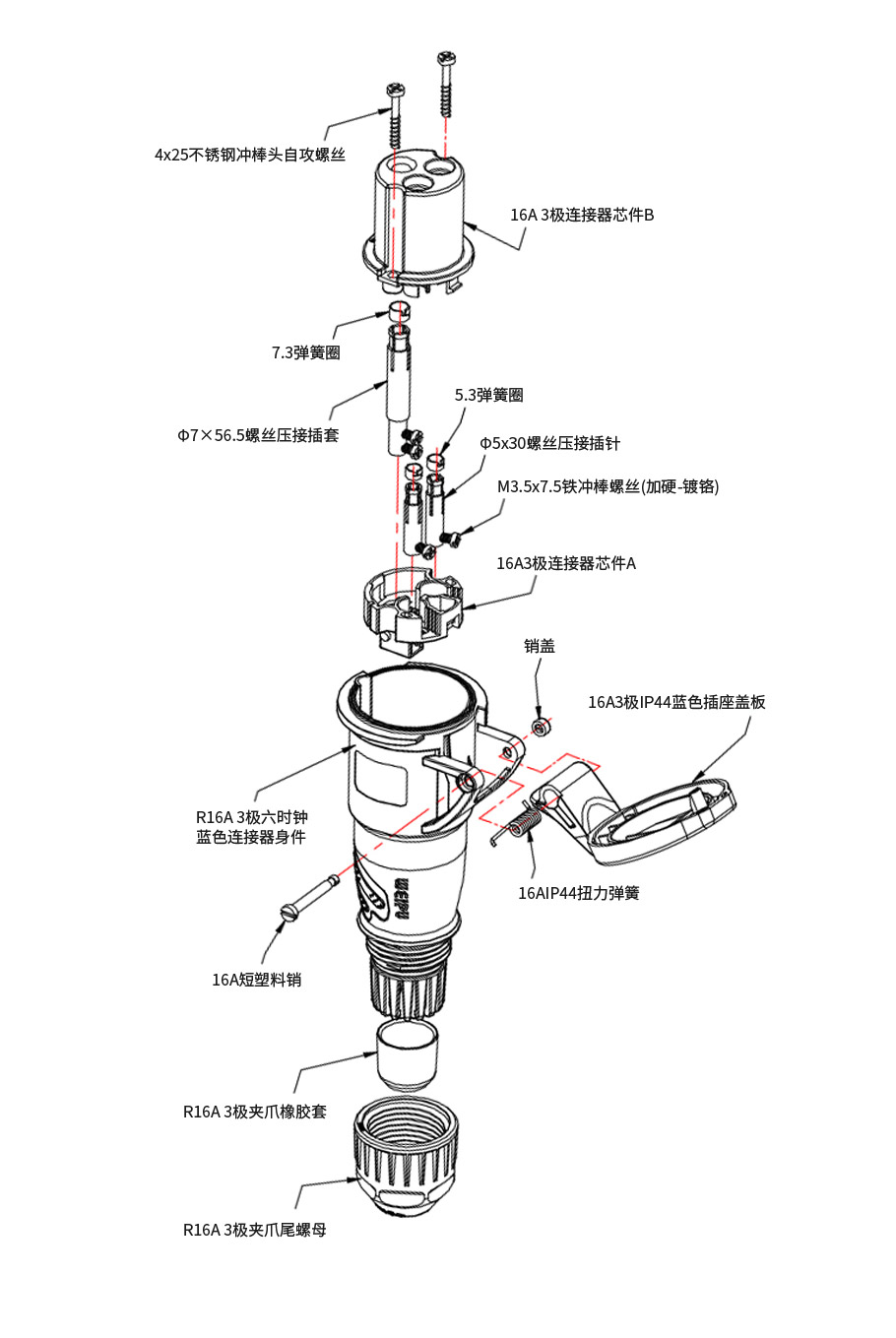 4x25不锈钢冲棒头自攻螺丝

16A 3极连接器芯件B

7.3弹簧圈

Φ7×56.5螺丝压接插套

5.3弹簧圈

Φ5x30螺丝压接插针

M3.5x7.5铁冲棒螺丝(加硬-镀铬)

16A3极连接器芯件A

销盖

16A3极IP44蓝色插座盖板

R16A 3极六时钟
蓝色连接器身件

16AIP44扭力弹簧

16A短塑料销

R16A 3极夹爪橡胶套

R16A 3极夹爪尾螺母